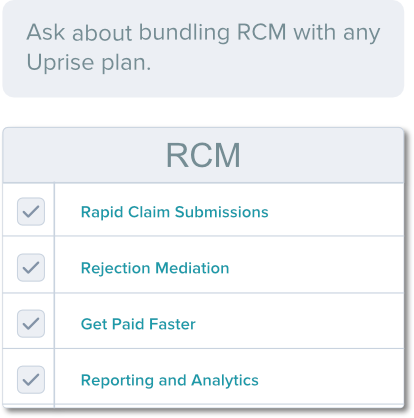 Ask about bundling RCM with any Uprise plan.

RCM

Rapid Claim Submissions

Rejection Mediation

Get Paid Faster

Reporting and Analytics